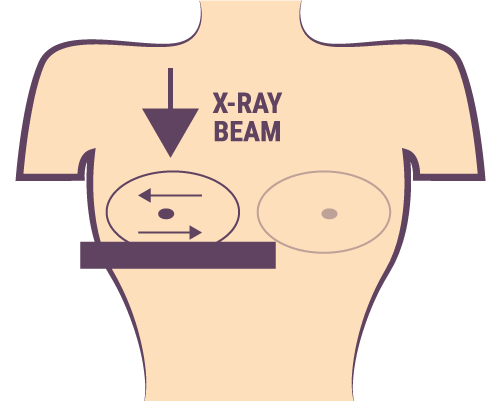 X-RAY
BEAM