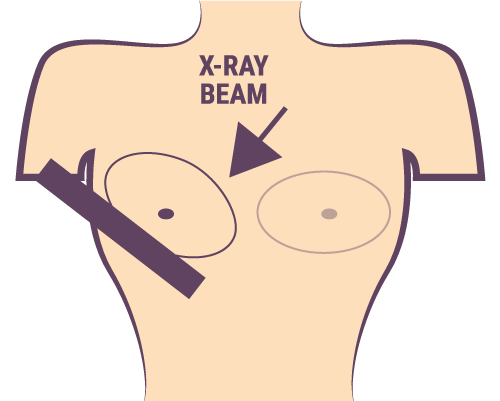 X-RAY
BEAM