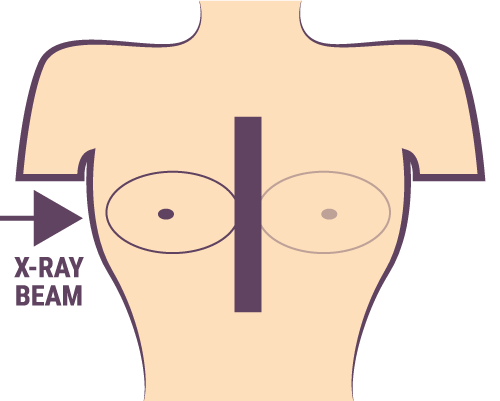 X-RAY BEAM