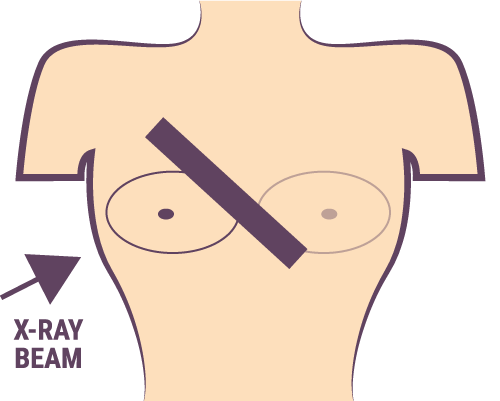 X-RAY
BEAM