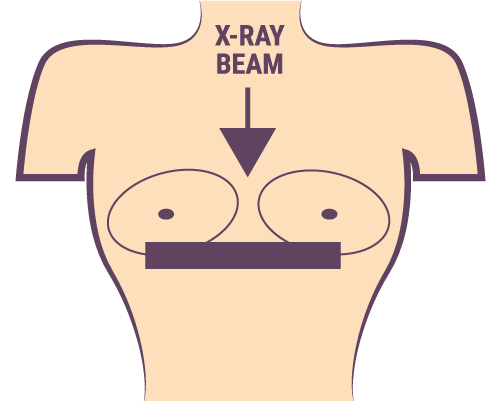 X-RAY BEAM